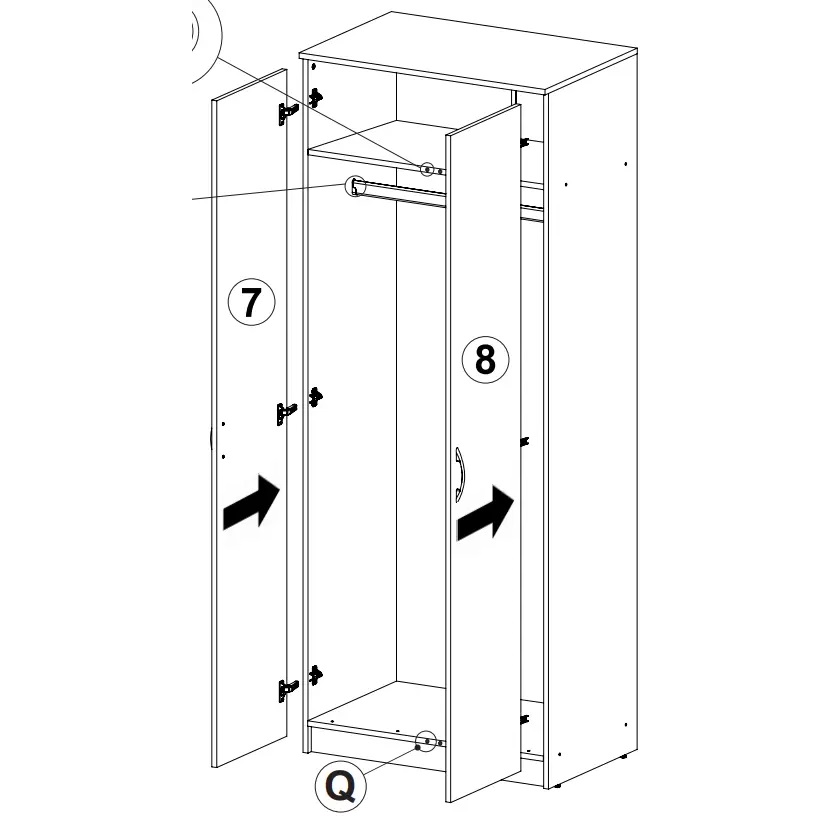 7
8
Q