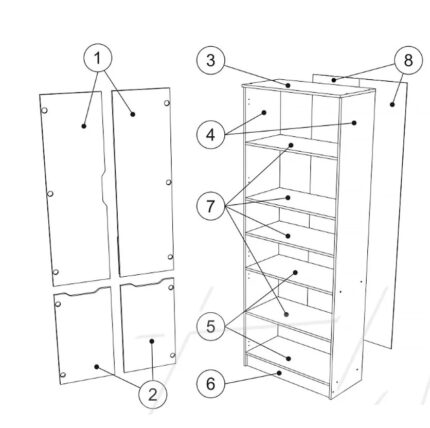 1
3
8
4
7
5
6
2